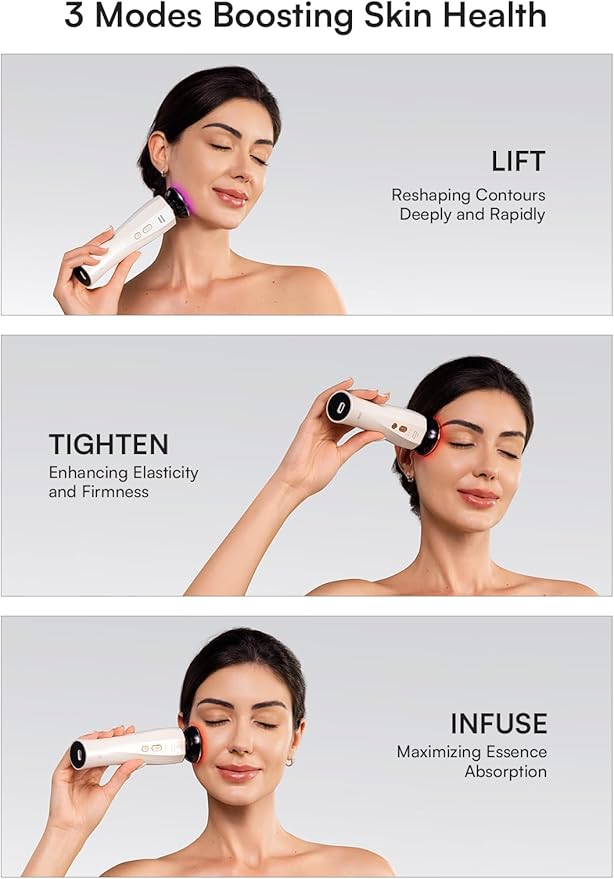 3 Modes Boosting Skin Health

LIFT
Reshaping Contours Deeply and Rapidly

TIGHTEN
Enhancing Elasticity and Firmness

INFUSE
Maximizing Essence Absorption